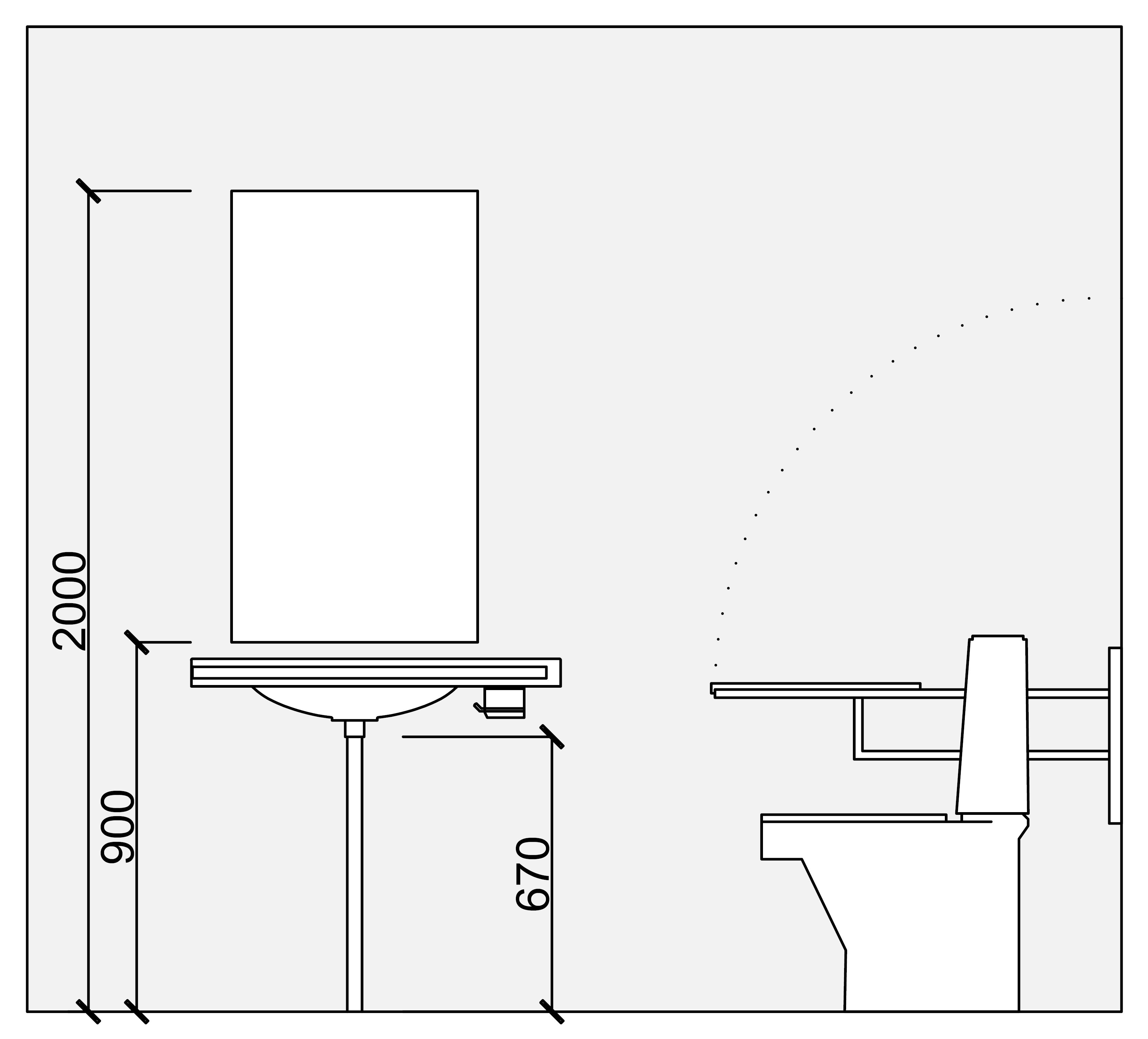 2000
900
670