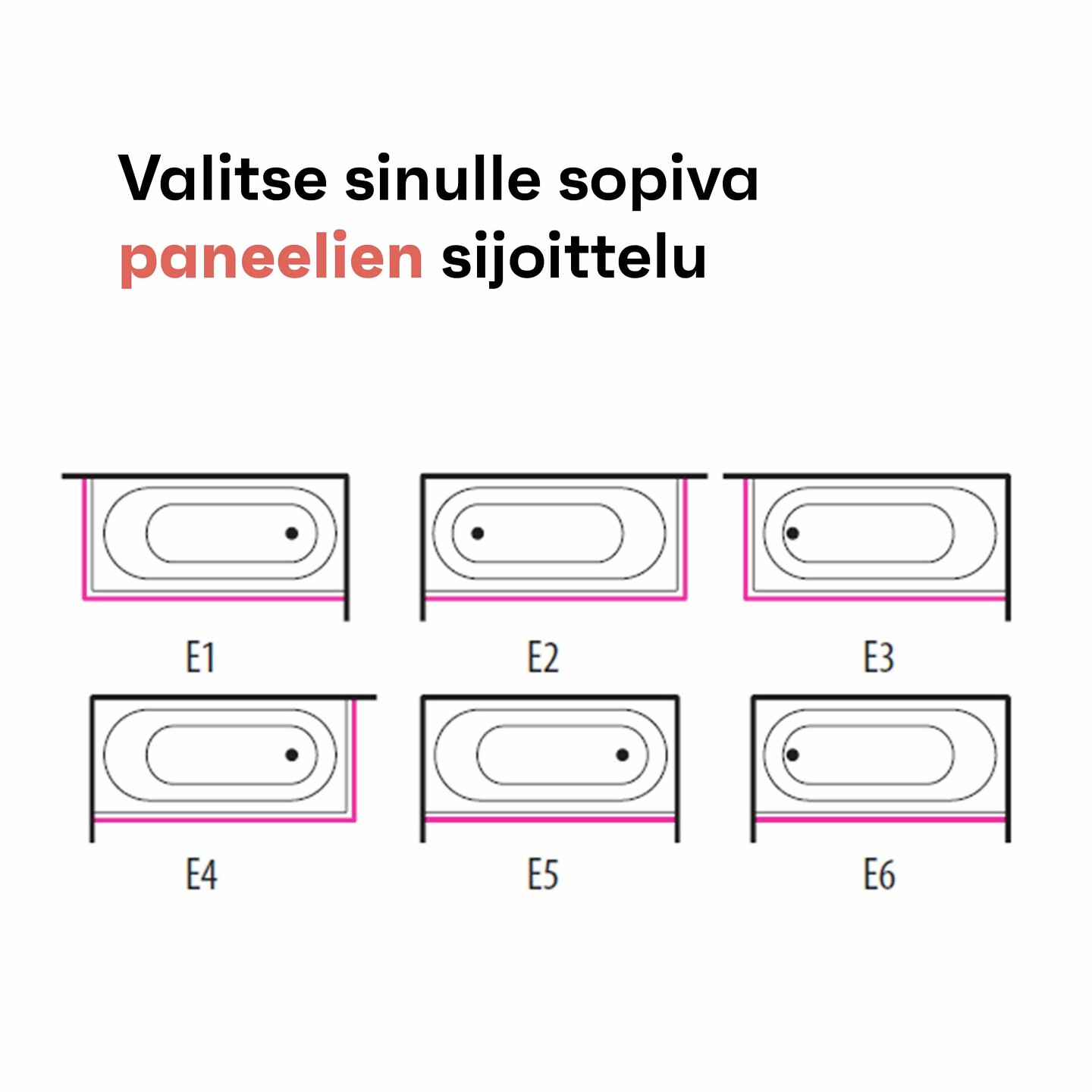 Valitse sinulle sopiva paneelien sijoittelu

E1

E2

E3

E4

E5

E6